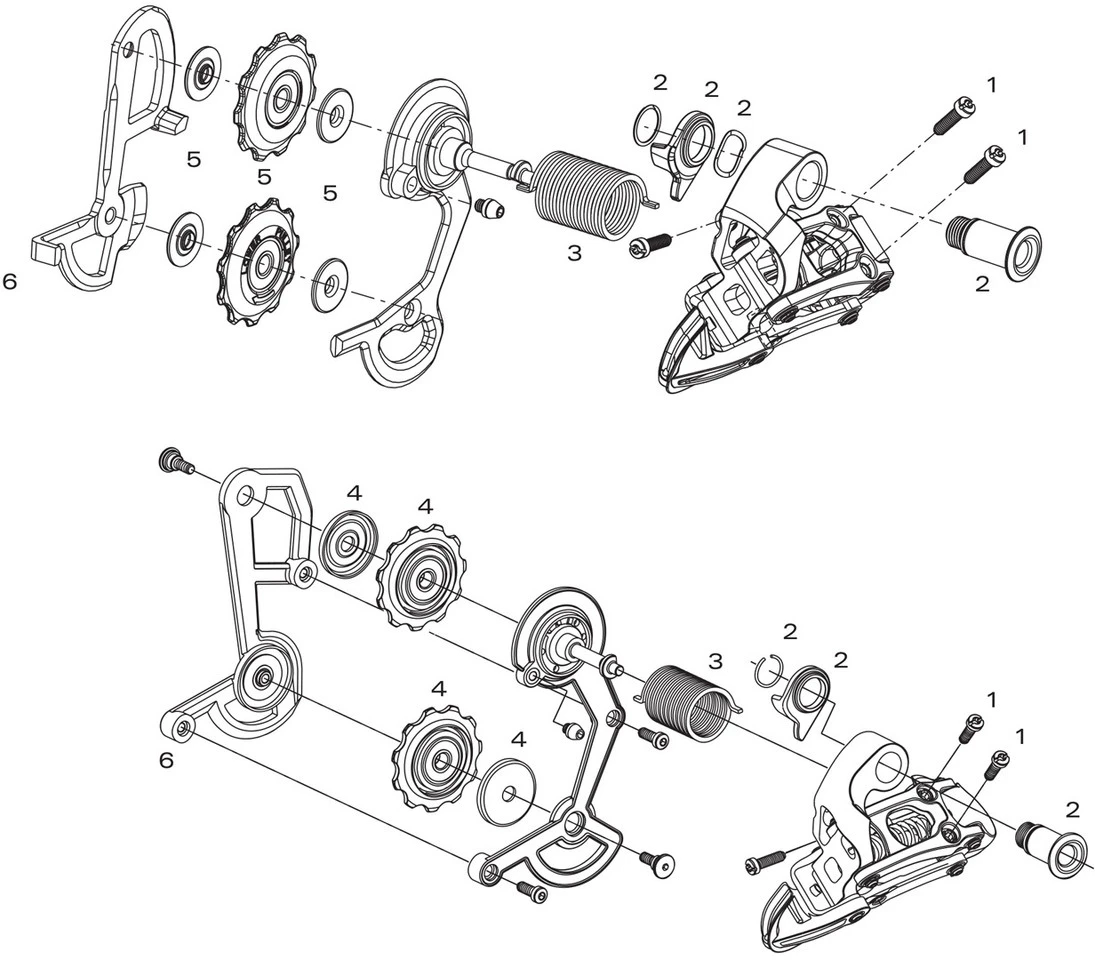 2
2
2
1
1
5
5
5
3
6
2

4
4
2
3
2
4
4
1
1
6
2