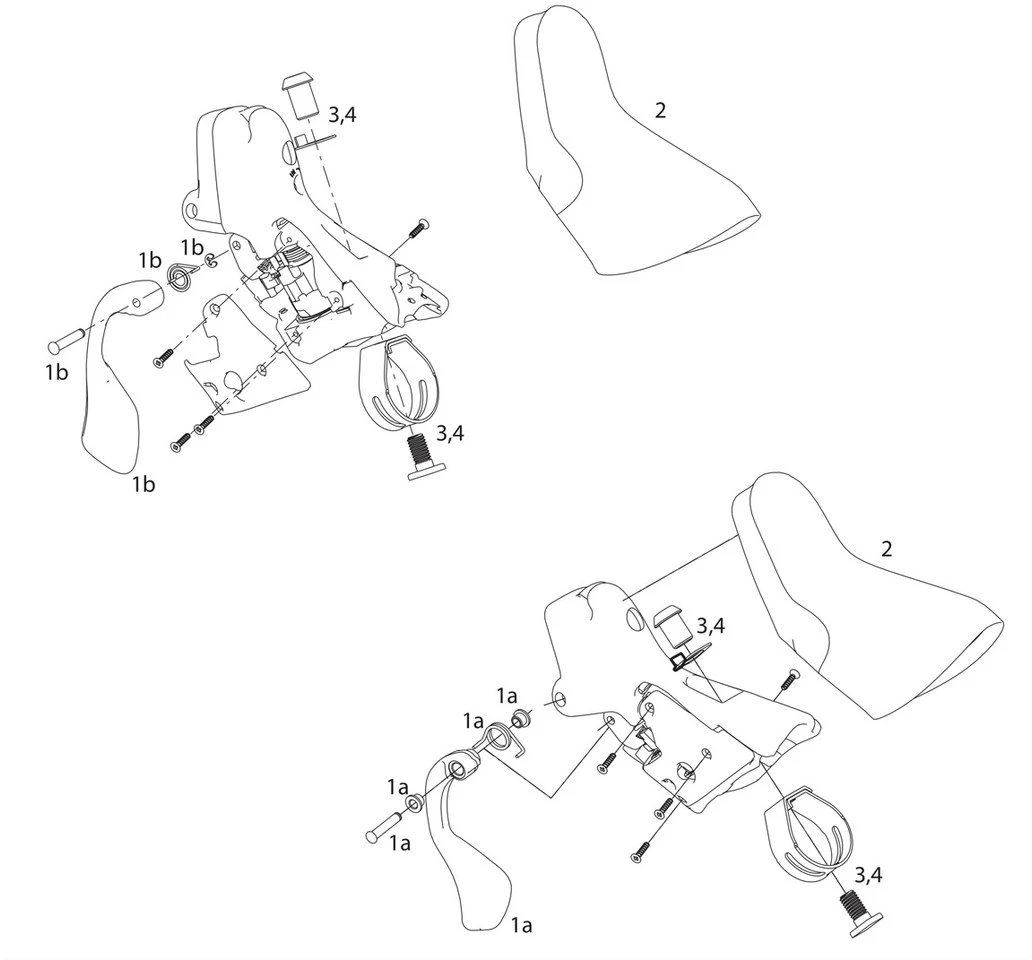 3,4
2
1b
1b
1b
3,4
1b
2
3,4
1a
1a
1a
1a
3,4
1a